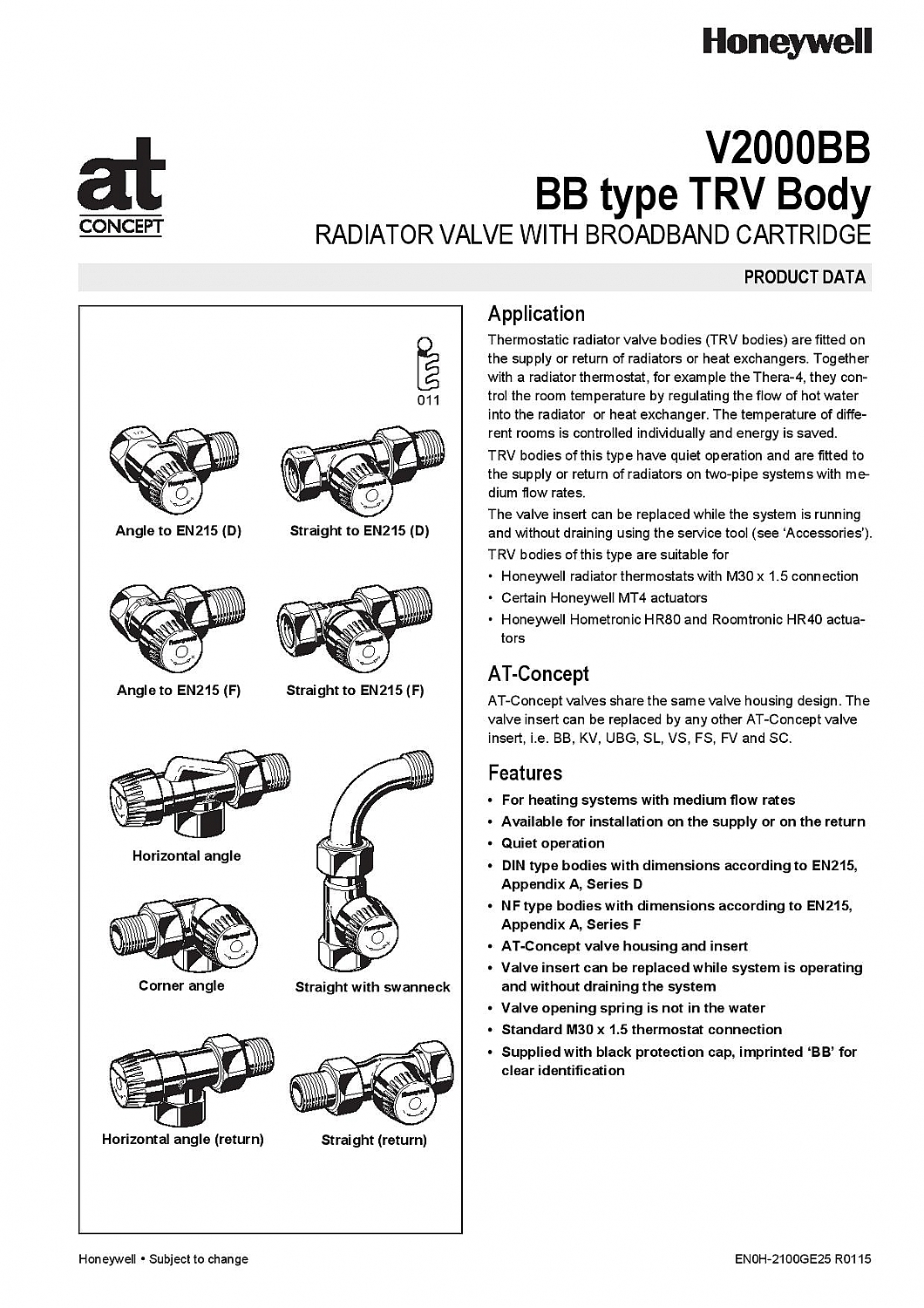 Honeywell

at
CONCEPT

V2000BB
BB type TRV Body
RADIATOR VALVE WITH BROADBAND CARTRIDGE

PRODUCT DATA

011

Angle to EN215 (D)

Straight to EN215 (D)

Angle to EN215 (F)

Straight to EN215 (F)

Horizontal angle

Corner angle

Straight with swanneck

Horizontal angle (return)

Straight (return)

Application

Thermostatic radiator valve bodies (TRV bodies) are fitted on the supply or return of radiators or heat exchangers. Together with a radiator thermostat, for example the Thera-4, they control the room temperature by regulating the flow of hot water into the radiator or heat exchanger. The temperature of different rooms is controlled individually and energy is saved.

TRV bodies of this type have quiet operation and are fitted to the supply or return of radiators on two-pipe systems with medium flow rates.

The valve insert can be replaced while the system is running and without draining using the service tool (see 'Accessories').

TRV bodies of this type are suitable for

• Honeywell radiator thermostats with M30 x 1.5 connection
• Certain Honeywell MT4 actuators
• Honeywell Hometronic HR80 and Roomtronic HR40 actuators

AT-Concept

AT-Concept valves share the same valve housing design. The valve insert can be replaced by any other AT-Concept valve insert, i.e. BB, KV, UBG, SL, VS, FS, FV and SC.

Features

• For heating systems with medium flow rates
• Available for installation on the supply or on the return
• Quiet operation
• DIN type bodies with dimensions according to EN215, Appendix A, Series D
• NF type bodies with dimensions according to EN215, Appendix A, Series F
• AT-Concept valve housing and insert
• Valve insert can be replaced while system is operating and without draining the system
• Valve opening spring is not in the water
• Standard M30 x 1.5 thermostat connection
• Supplied with black protection cap, imprinted 'BB' for clear identification

Honeywell • Subject to change

EN0H-2100GE25 R0115