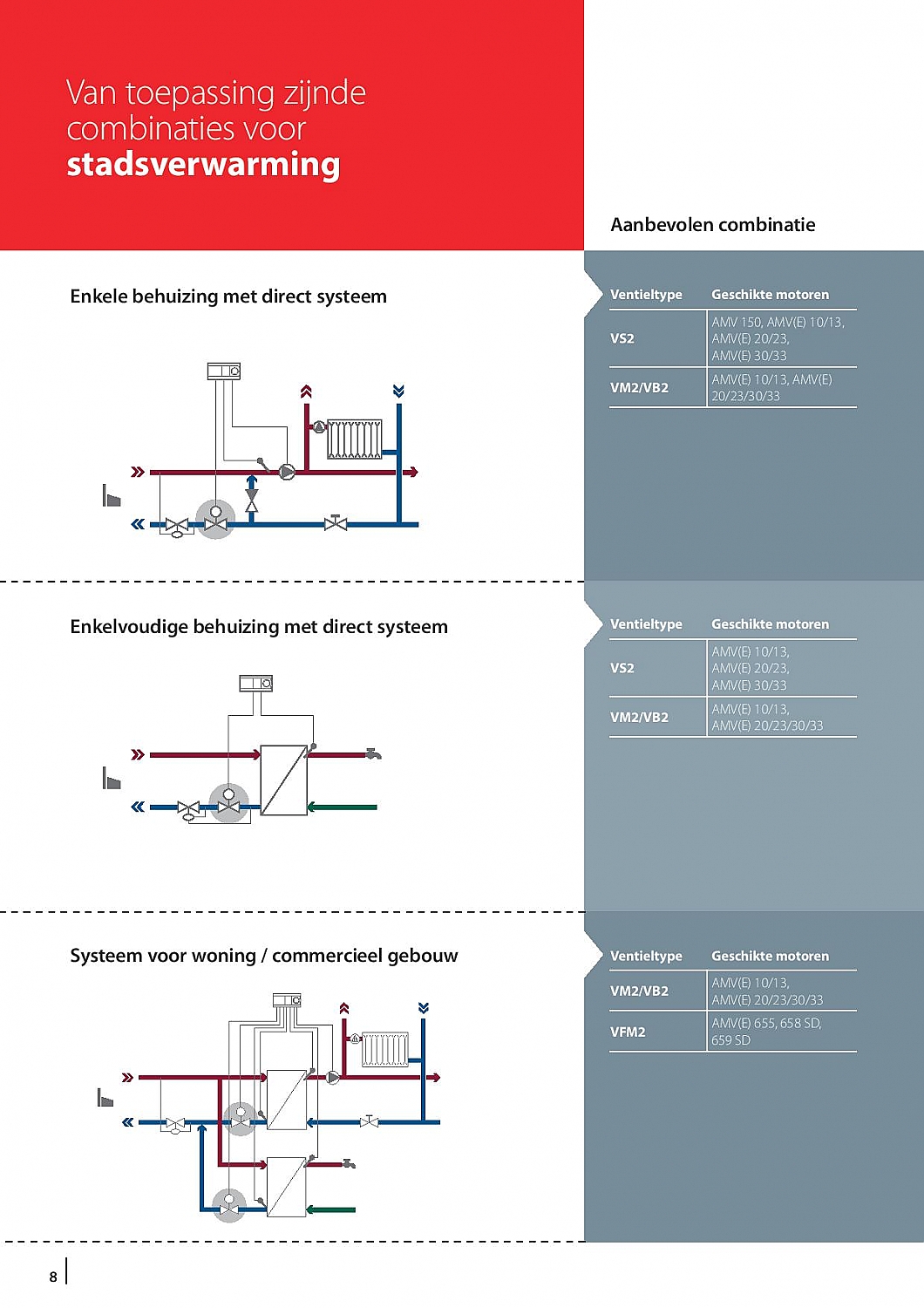 Van toepassing zijnde combinaties voor **stadsverwarming**

Aanbevolen combinatie

Enkele behuizing met direct systeem

| Ventieltype | Geschikte motoren |
|---|---|
| VS2 | AMV 150, AMV(E) 10/13, AMV(E) 20/23, AMV(E) 30/33 |
| VM2/VB2 | AMV(E) 10/13, AMV(E) 20/23/30/33 |

Enkelvoudige behuizing met direct systeem

| Ventieltype | Geschikte motoren |
|---|---|
| VS2 | AMV(E) 10/13, AMV(E) 20/23, AMV(E) 30/33 |
| VM2/VB2 | AMV(E) 10/13, AMV(E) 20/23/30/33 |

Systeem voor woning / commercieel gebouw

| Ventieltype | Geschikte motoren |
|---|---|
| VM2/VB2 | AMV(E) 10/13, AMV(E) 20/23/30/33 |
| VFM2 | AMV(E) 655, 658 SD, 659 SD |

8