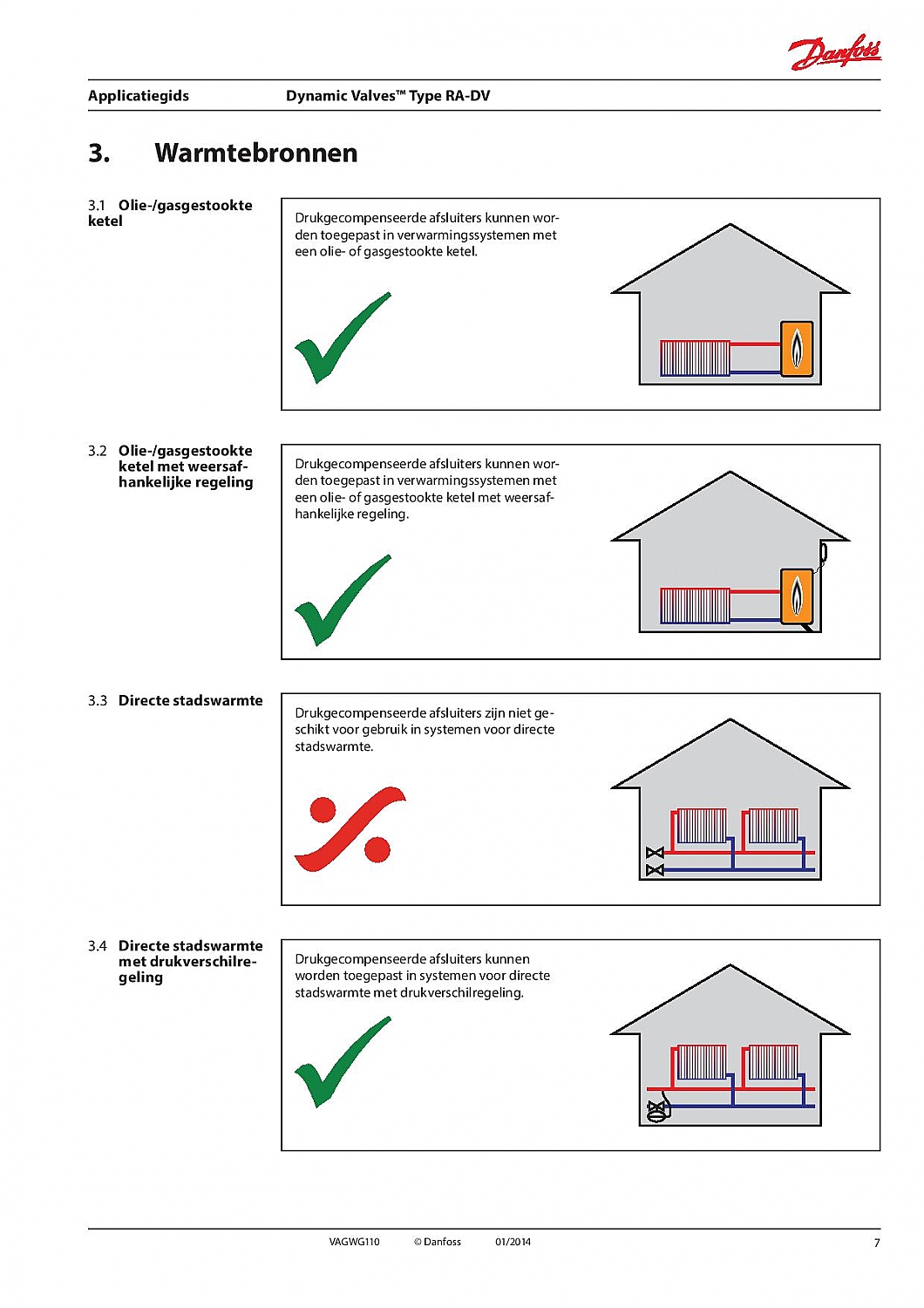 Danfoss

Applicatiegids Dynamic Valves™ Type RA-DV

3. Warmtebronnen

3.1 Olie-/gasgestookte ketel

Drukgecompenseerde afsluiters kunnen worden toegepast in verwarmingssystemen met een olie- of gasgestookte ketel.

3.2 Olie-/gasgestookte ketel met weersafhankelijke regeling

Drukgecompenseerde afsluiters kunnen worden toegepast in verwarmingssystemen met een olie- of gasgestookte ketel met weersafhankelijke regeling.

3.3 Directe stadswarmte

Drukgecompenseerde afsluiters zijn niet geschikt voor gebruik in systemen voor directe stadswarmte.

3.4 Directe stadswarmte met drukverschilregeling

Drukgecompenseerde afsluiters kunnen worden toegepast in systemen voor directe stadswarmte met drukverschilregeling.

VAGWG110 © Danfoss 01/2014 7