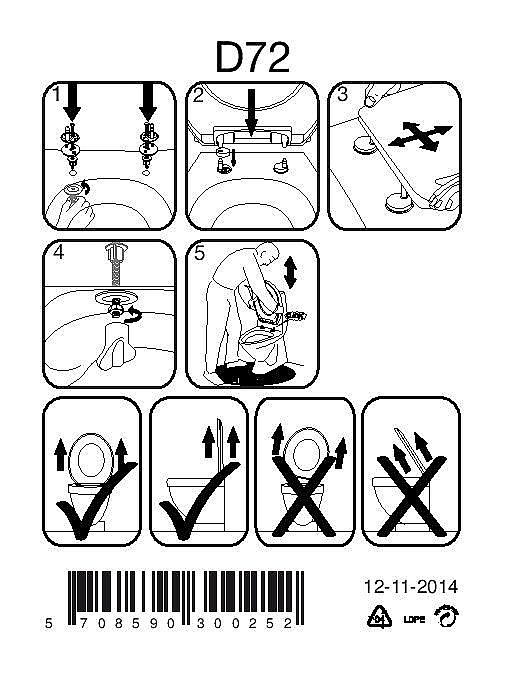 D72

1

2

3

4

5

5 708590 300252

12-11-2014

04

LDPE