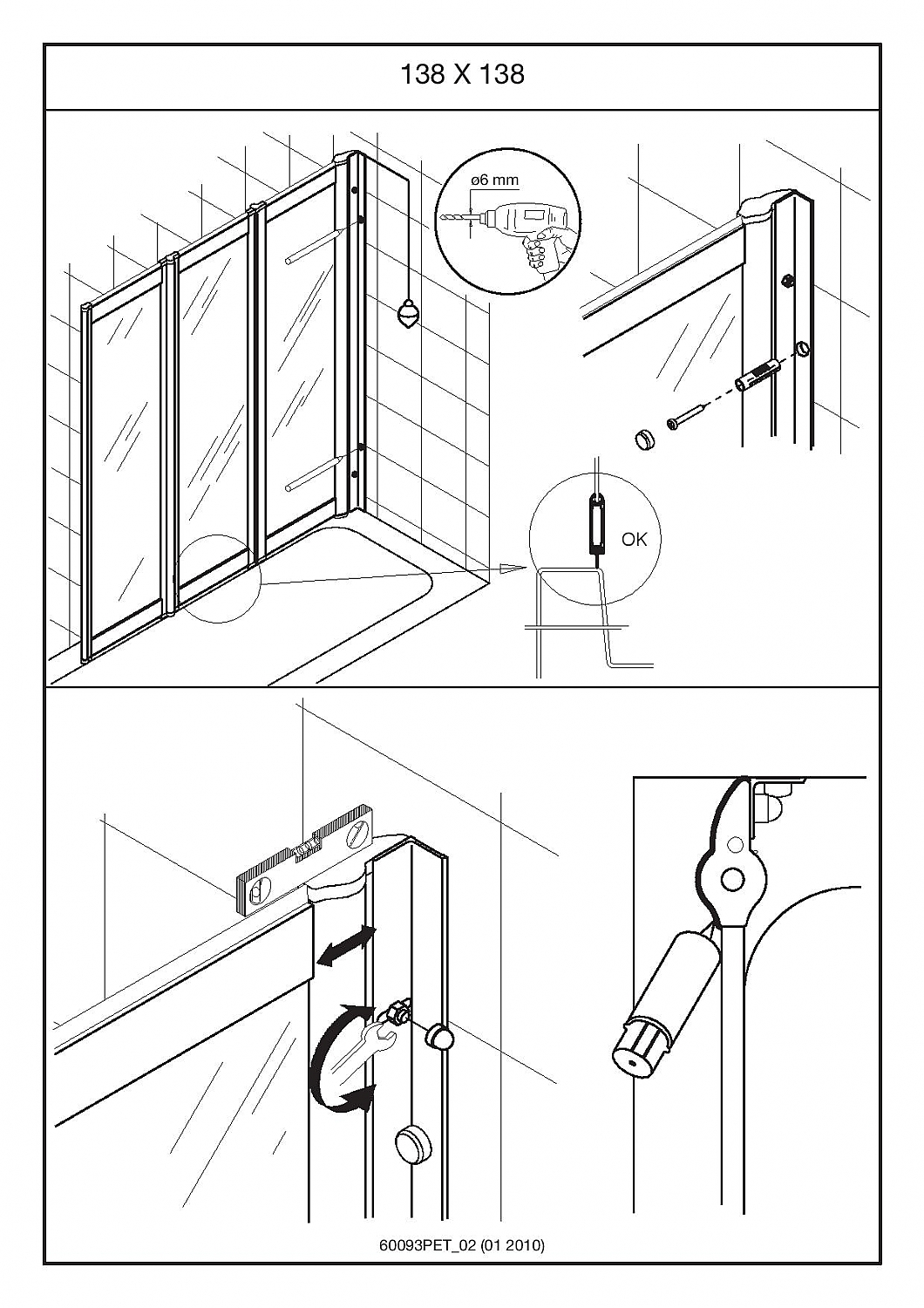 138 X 138

ø6 mm

OK

60093PET_02 (01 2010)