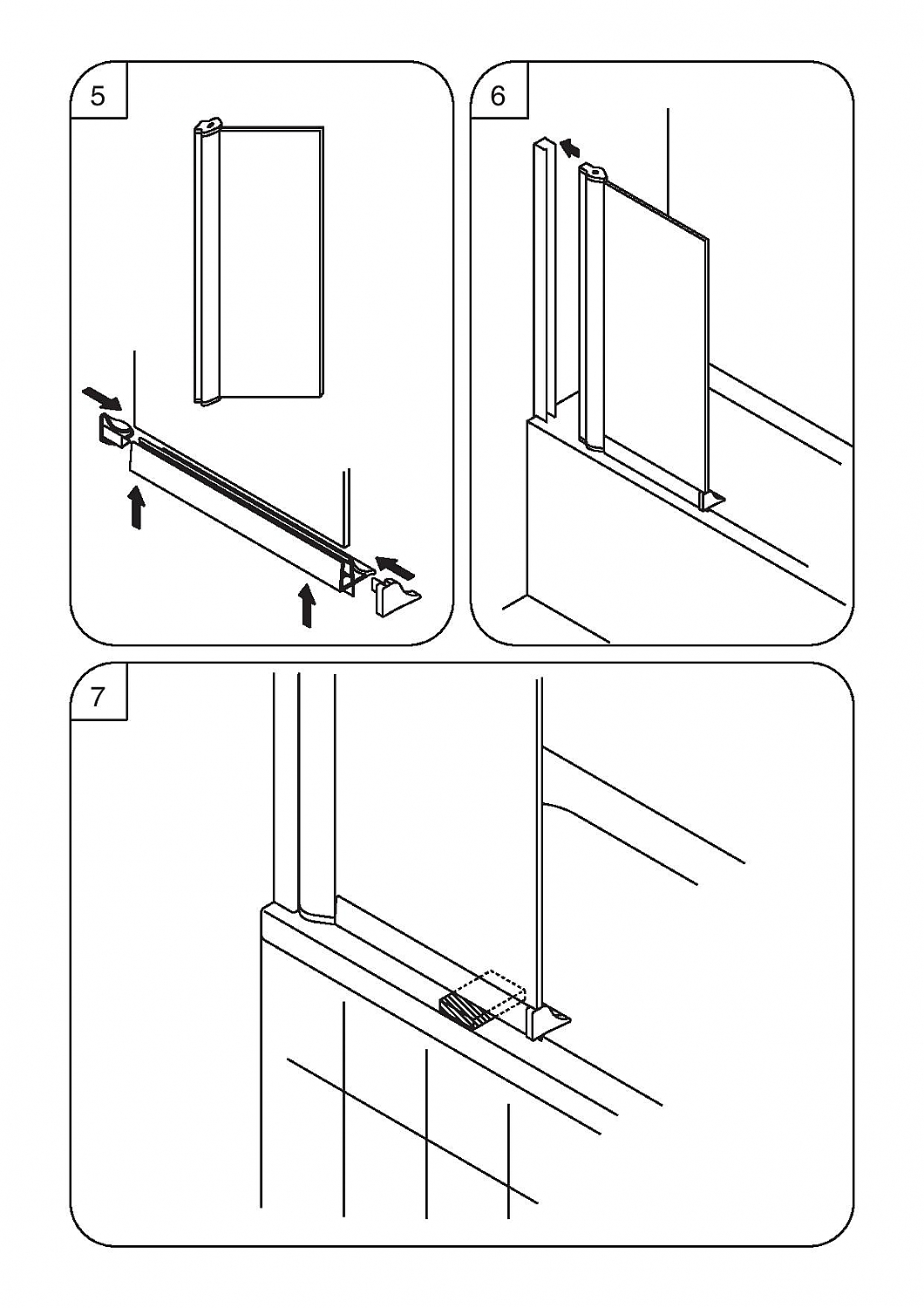 5

6

7