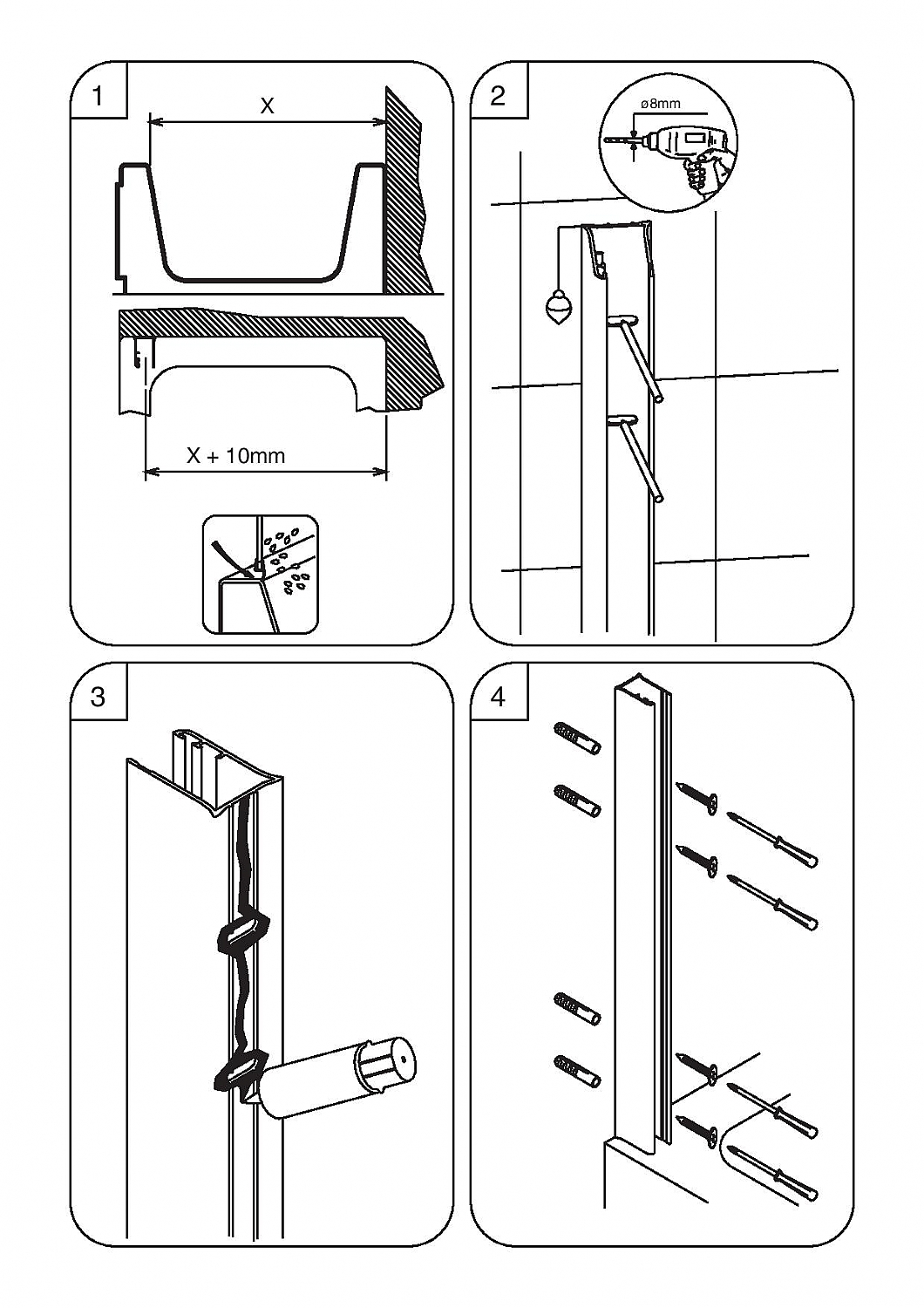 1

X

X + 10mm

2

ø8mm

3

4