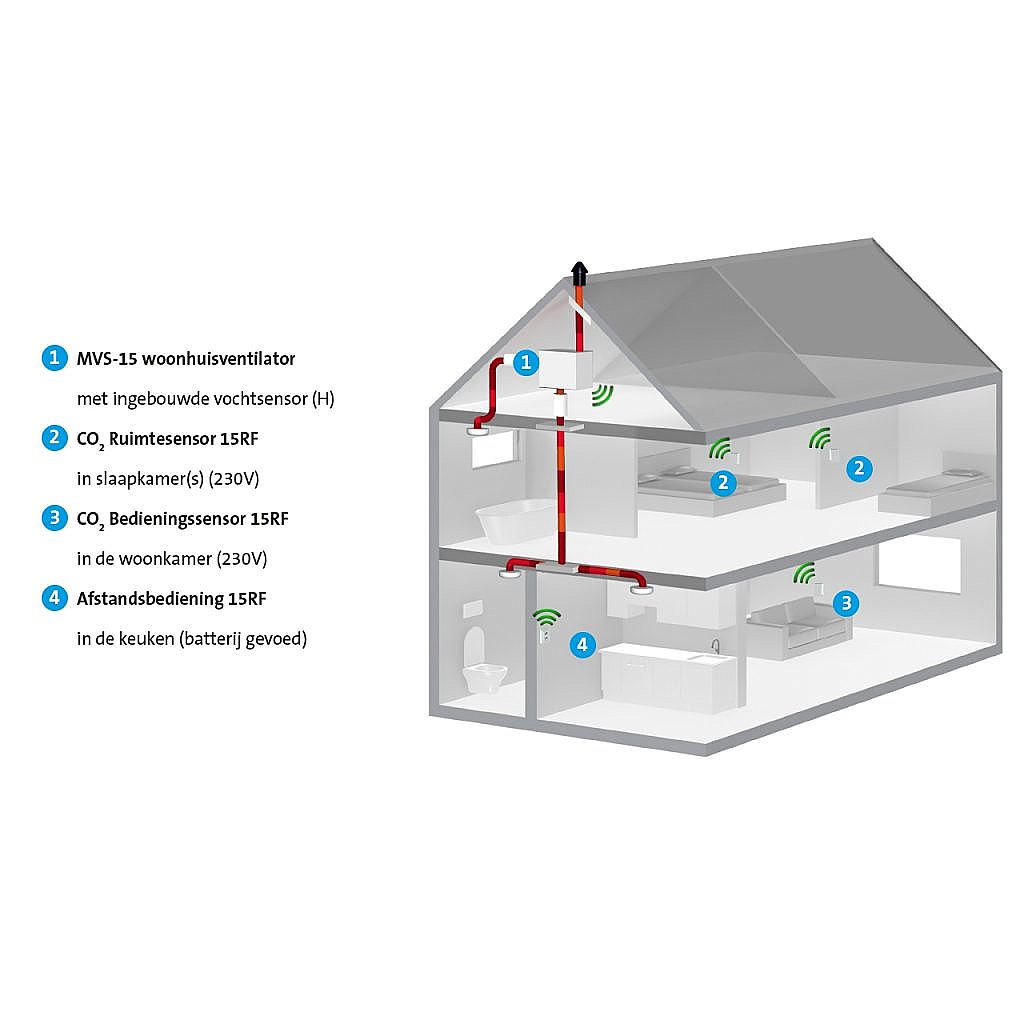 1 MVS-15 woonhuisventilator
met ingebouwde vochtsensor (H)

2 $CO_2$ Ruimtesensor 15RF
in slaapkamer(s) (230V)

3 $CO_2$ Bedieningssensor 15RF
in de woonkamer (230V)

4 Afstandsbediening 15RF
in de keuken (batterij gevoed)

1

2

2

3

4