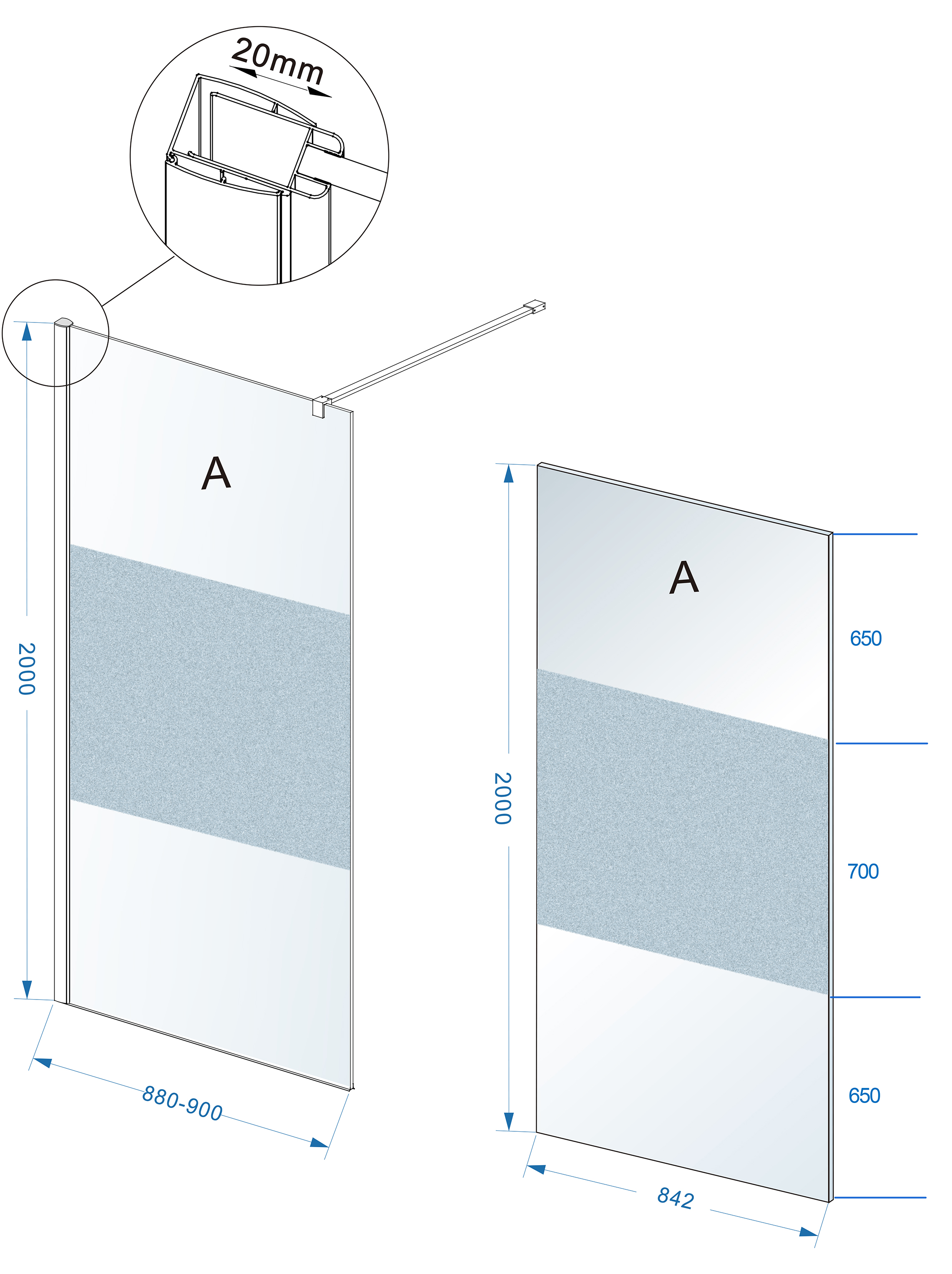 20mm

A

2000

880-900

A

2000

650

700

650

842