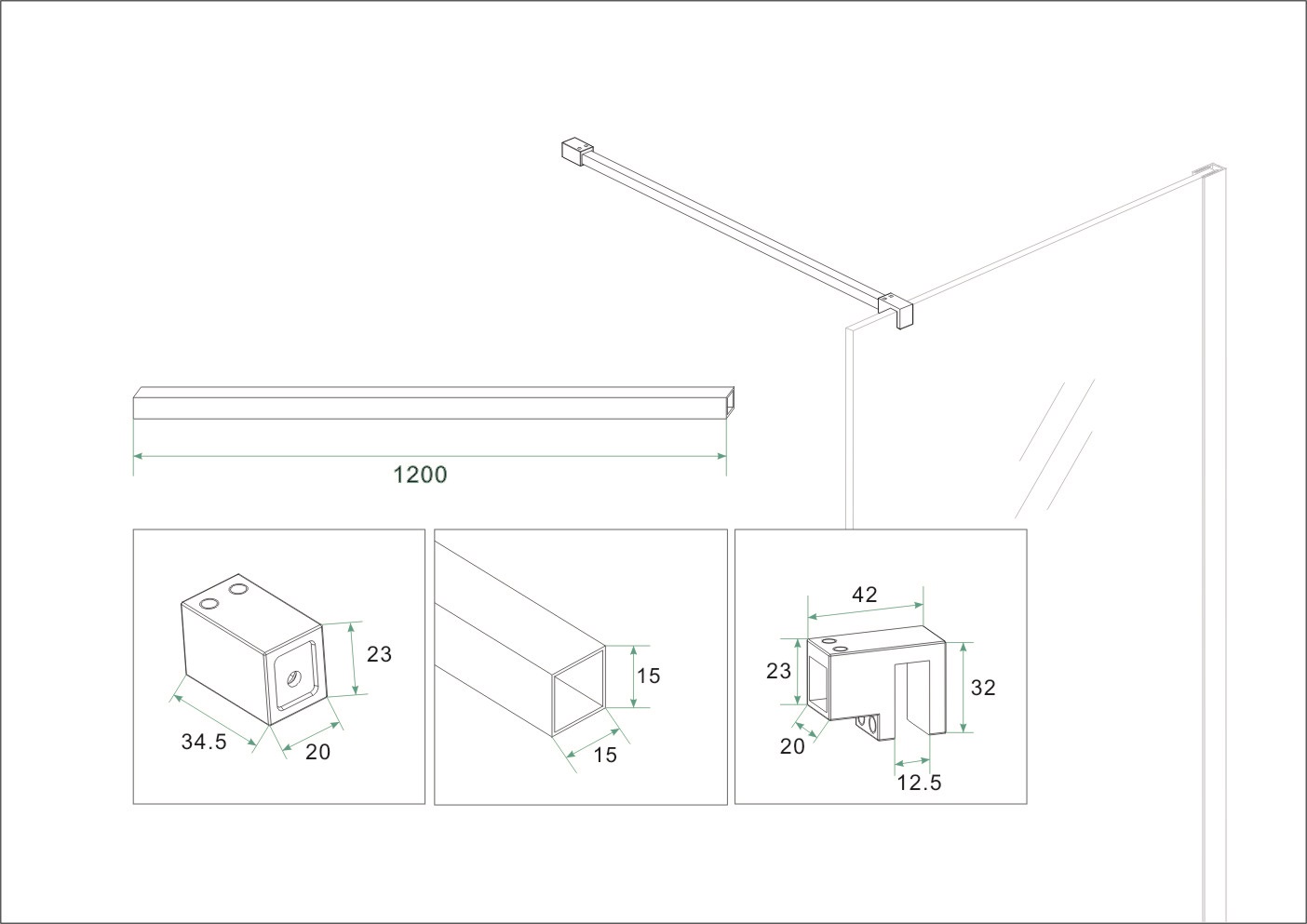 1200

23
34.5
20

15
15

42
23
32
20
12.5