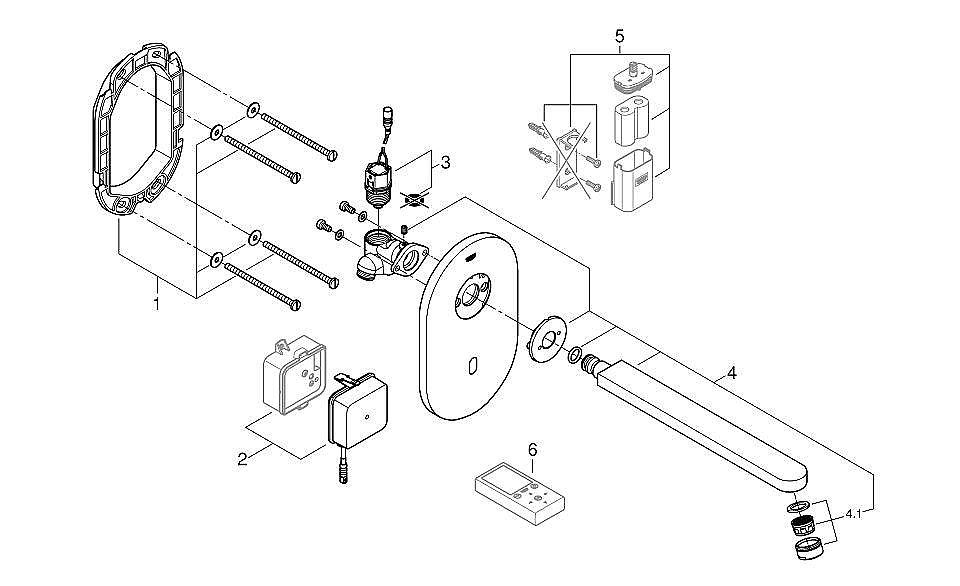 5
3
1
4
2
6
4.1