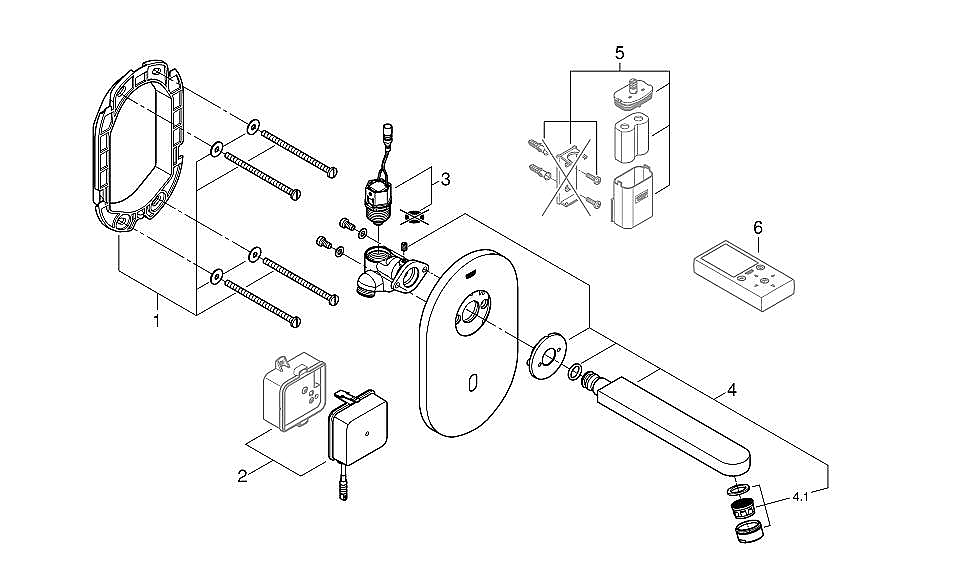 5
3
6
1
4
2
4.1