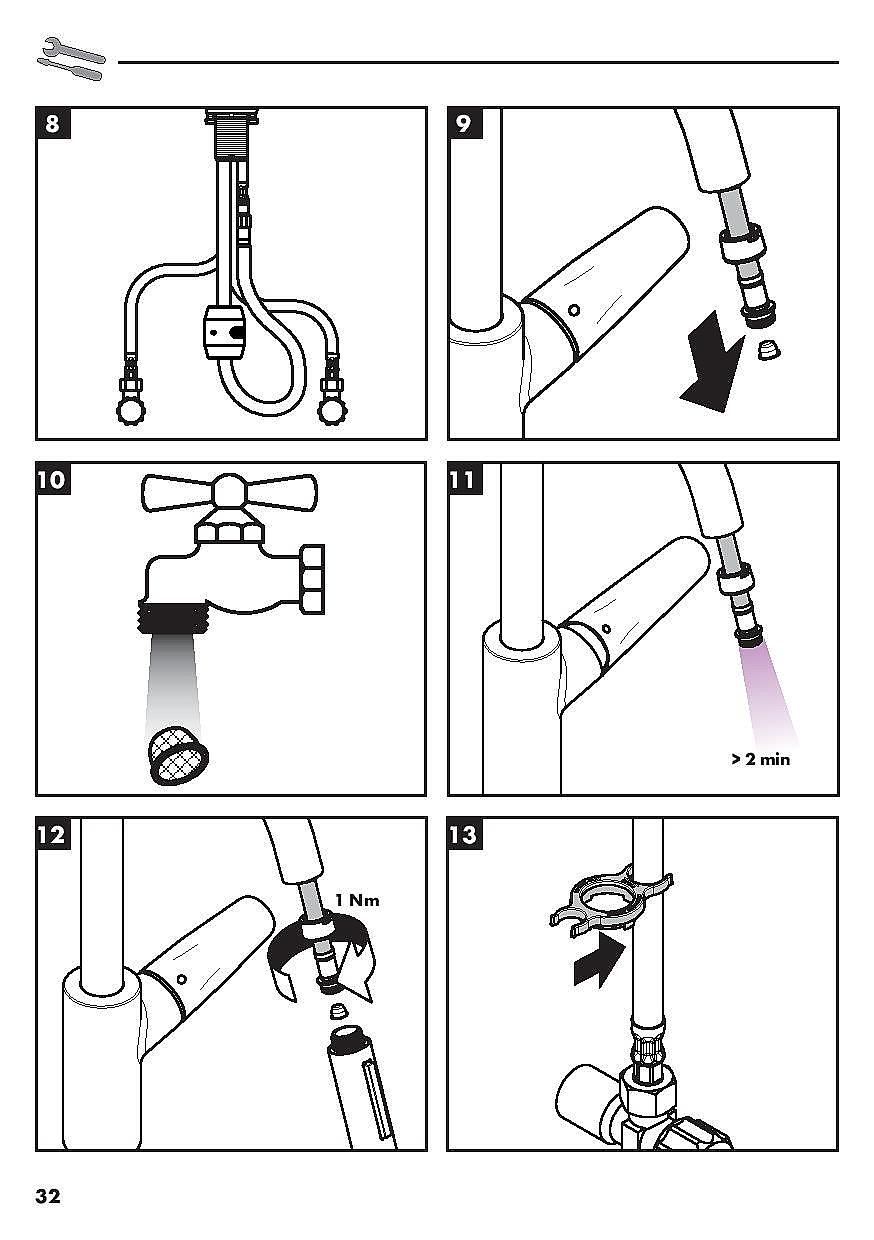 8

9

10

11

> 2 min

12

1 Nm

13

32