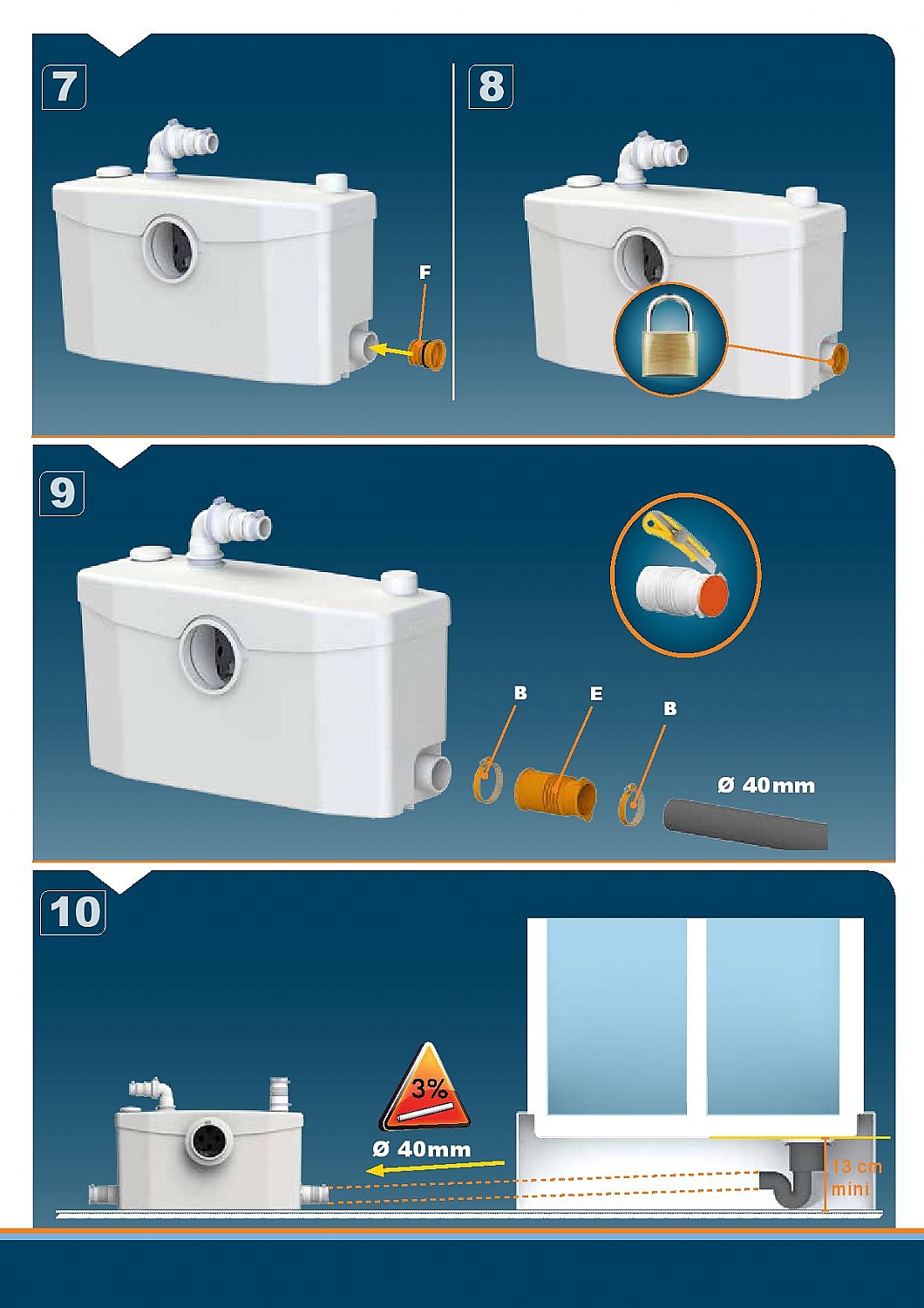 7

F

8

9

B

E

B

Ø 40mm

10

3%

Ø 40mm

13 cm
mini