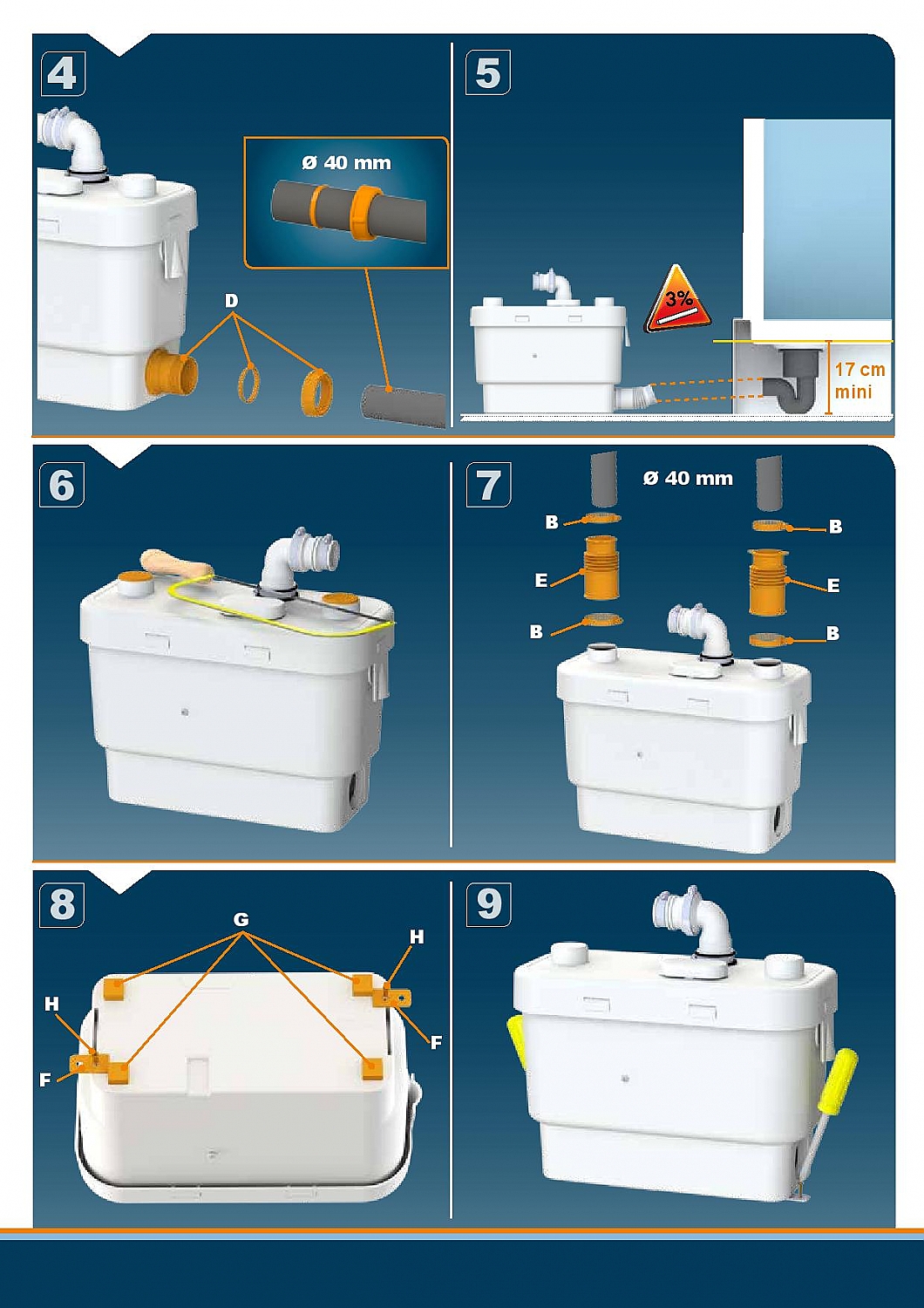 4

Ø 40 mm

D

5

3%

17 cm mini

6

7

Ø 40 mm

B

B

E

E

B

B

8

G

H

H

F

F

9