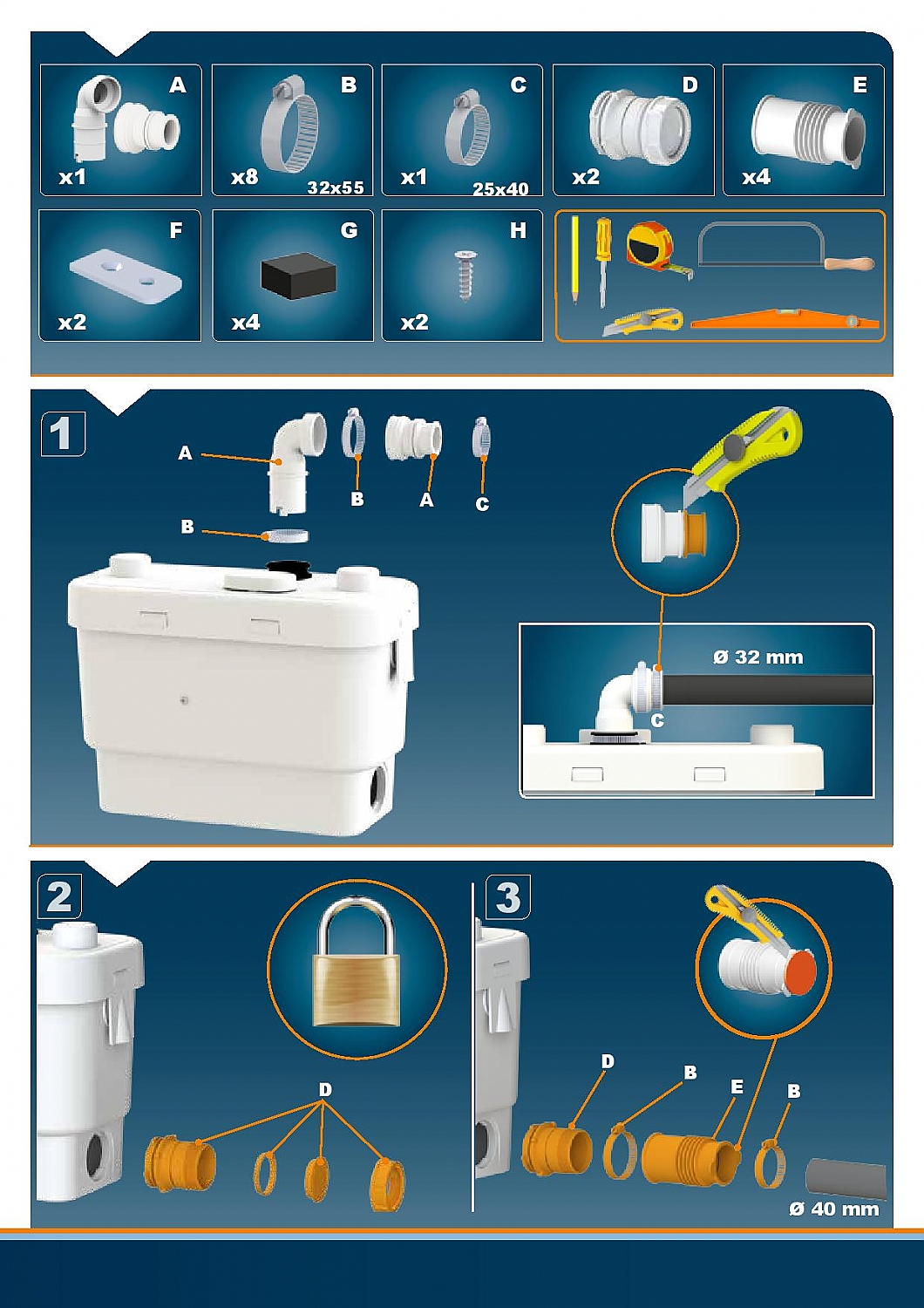 A
x1

B
x8
32x55

C
x1
25x40

D
x2

E
x4

F
x2

G
x4

H
x2

1
A
B
A
C
B

Ø 32 mm
C

2
D

3
D
B
E
B
Ø 40 mm