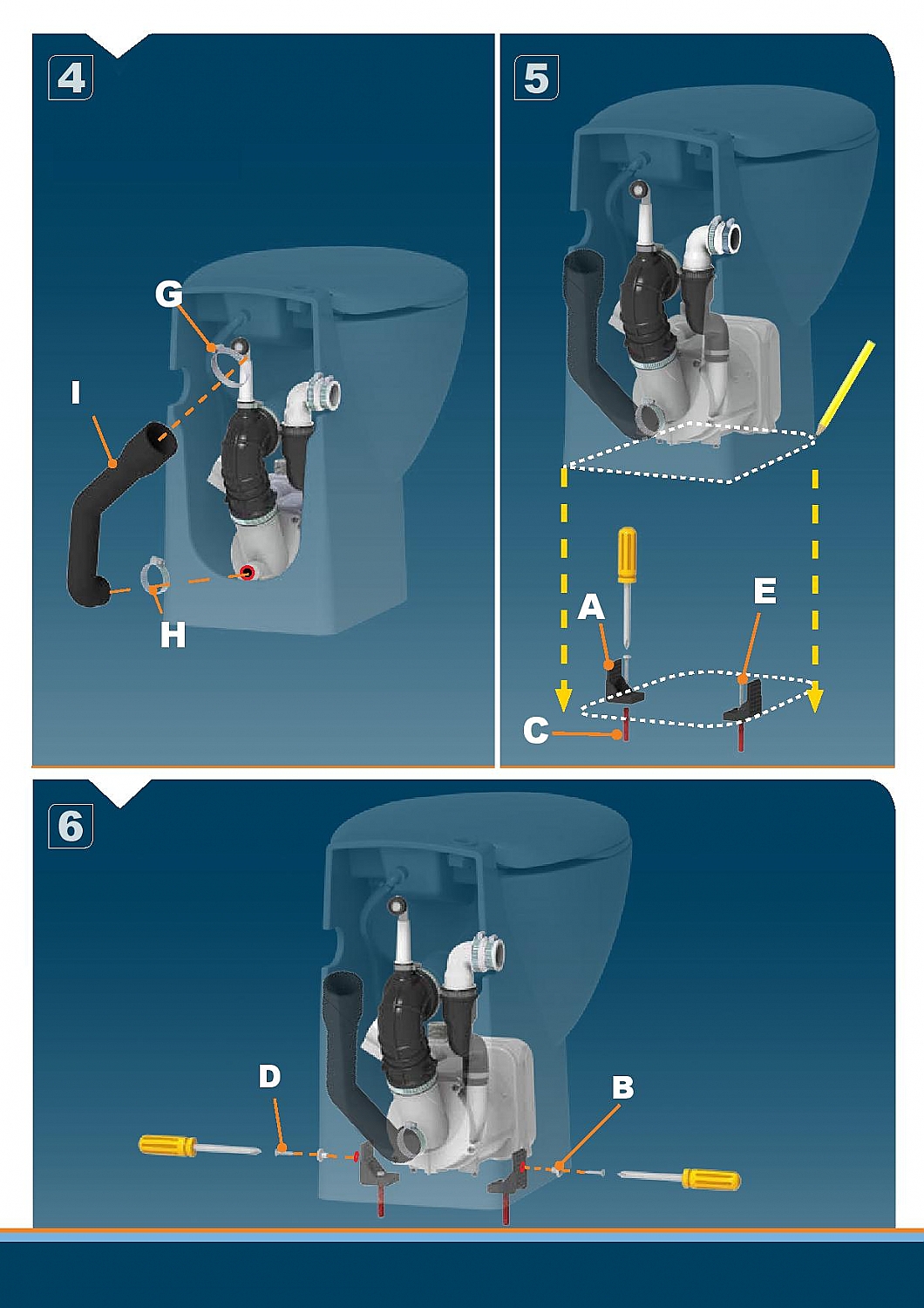 4

G

I

H

5

A

E

C

6

D

B