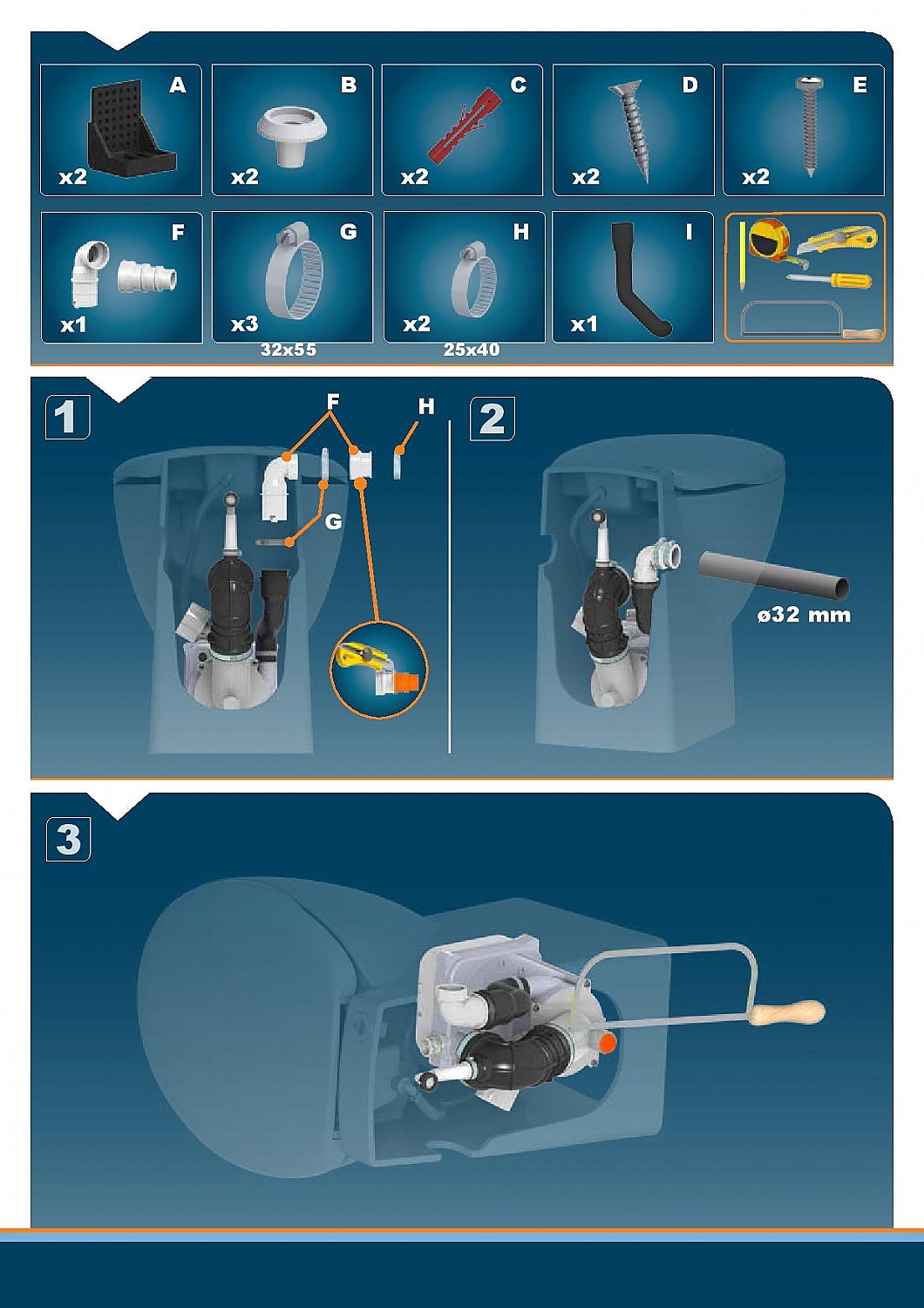 A
x2

B
x2

C
x2

D
x2

E
x2

F
x1

G
x3
32x55

H
x2
25x40

I
x1

1

F

H

G

2

ø32 mm

3