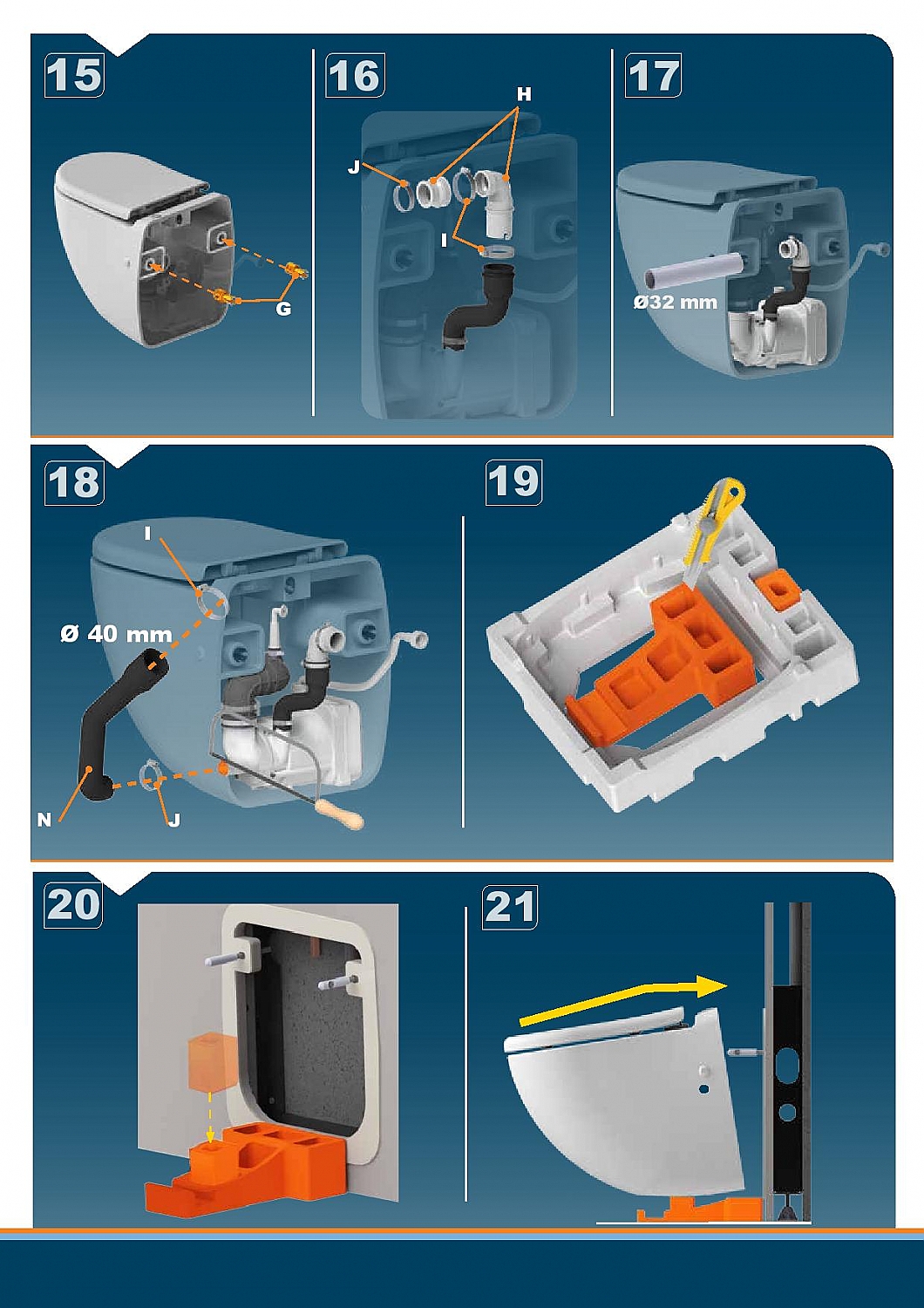 15

G

16

H

J

I

17

Ø32 mm

18

I

Ø 40 mm

N

J

19

20

21