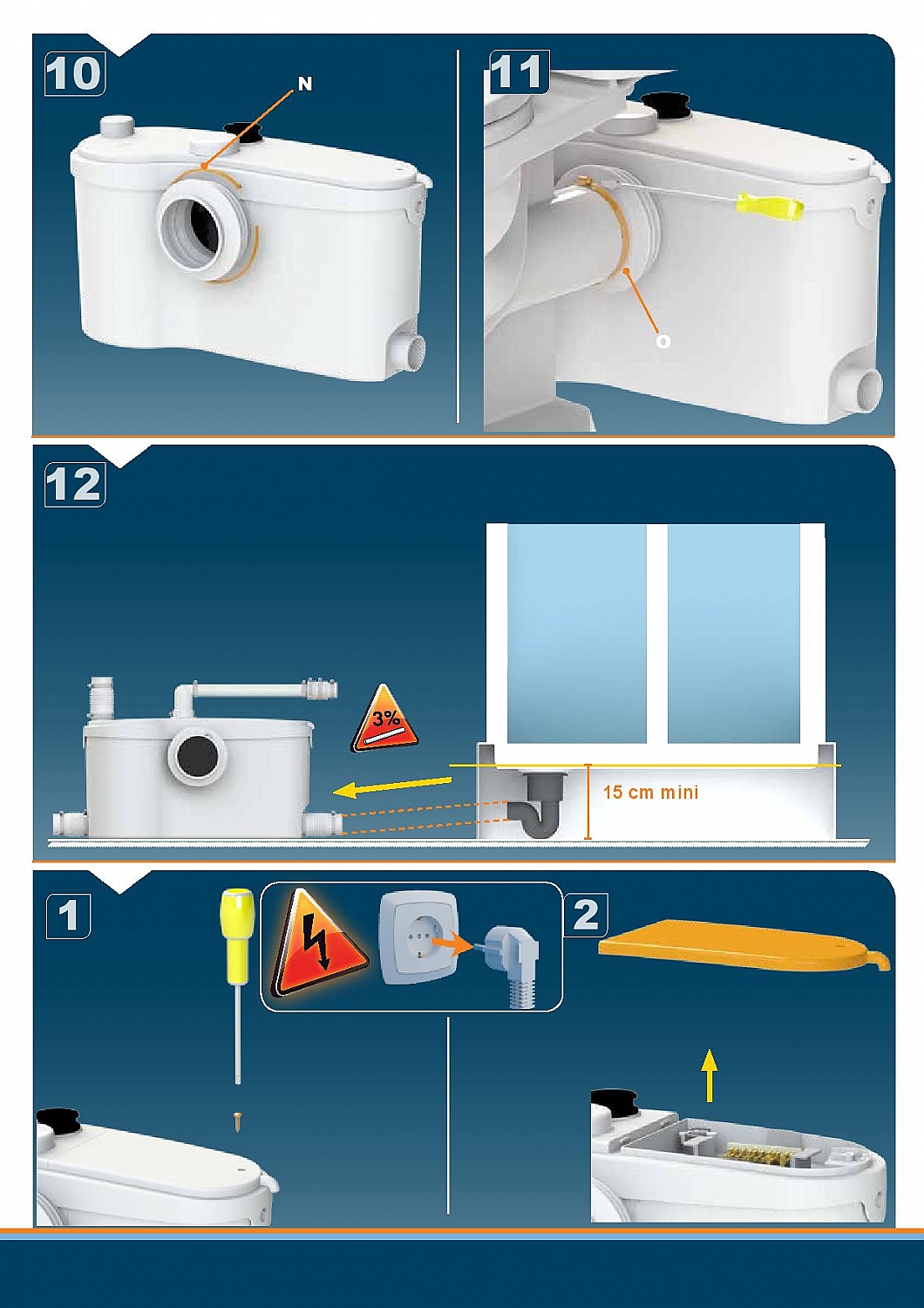 10

N

11

O

12

3%

15 cm mini

1

2