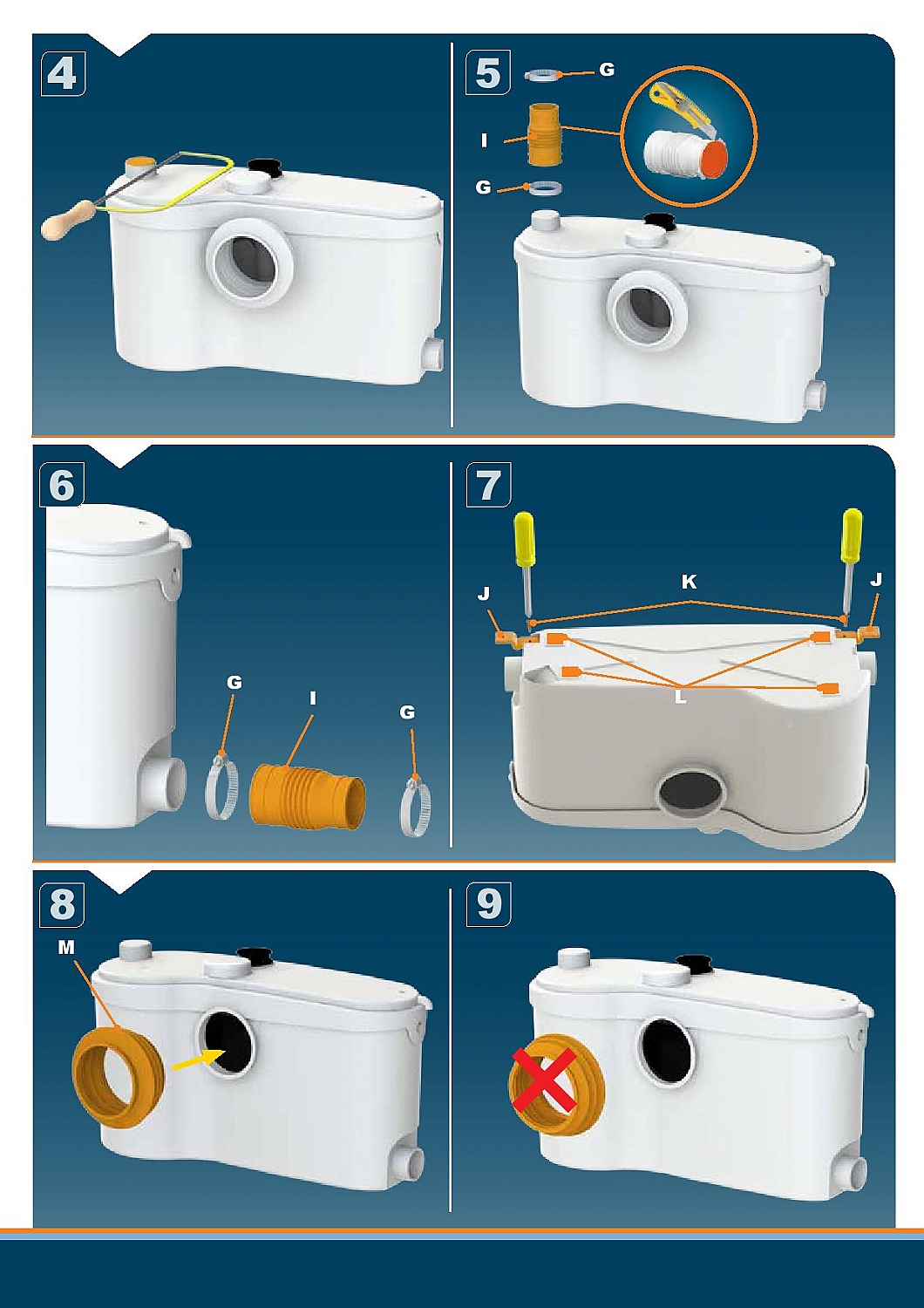 4

5
G
I
G

6
G
I
G

7
J
K
J
L

8
M

9